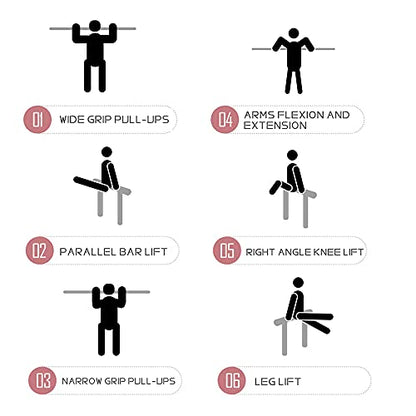 01 WIDE GRIP PULL-UPS

02 PARALLEL BAR LIFT

03 NARROW GRIP PULL-UPS

04 ARMS FLEXION AND EXTENSION

05 RIGHT ANGLE KNEE LIFT

06 LEG LIFT