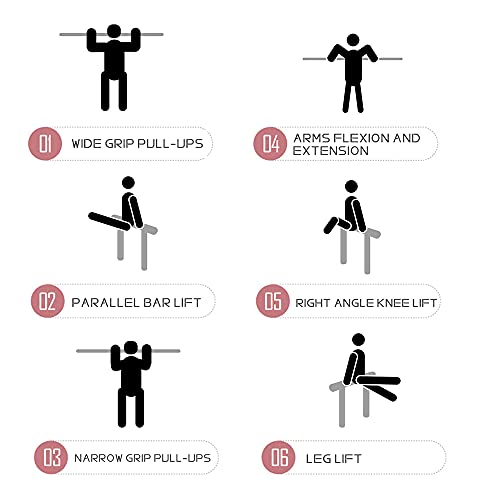 01 WIDE GRIP PULL-UPS

02 PARALLEL BAR LIFT

03 NARROW GRIP PULL-UPS

04 ARMS FLEXION AND EXTENSION

05 RIGHT ANGLE KNEE LIFT

06 LEG LIFT