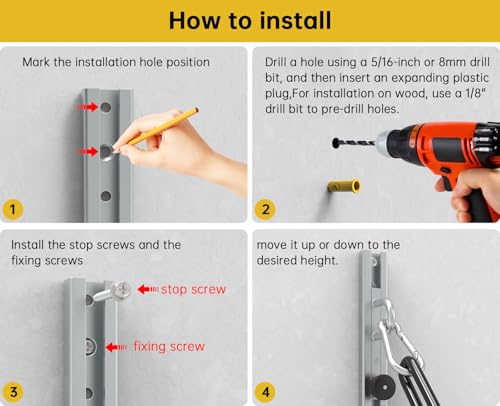 How to install

Mark the installation hole position

1

Drill a hole using a 5/16-inch or 8mm drill bit, and then insert an expanding plastic plug,For installation on wood, use a 1/8" drill bit to pre-drill holes.

2

Install the stop screws and the fixing screws

stop screw

fixing screw

3

move it up or down to the desired height.

4