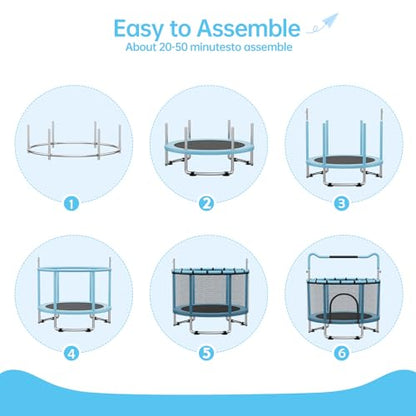 Easy to Assemble
About 20-50 minutesto assemble

1

2

3

4

5

6