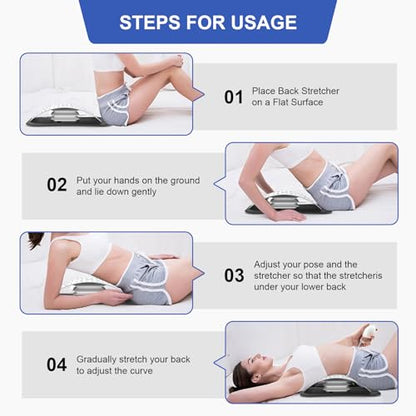 STEPS FOR USAGE

01 Place Back Stretcher on a Flat Surface

02 Put your hands on the ground and lie down gently

03 Adjust your pose and the stretcher so that the stretcheris under your lower back

04 Gradually stretch your back to adjust the curve