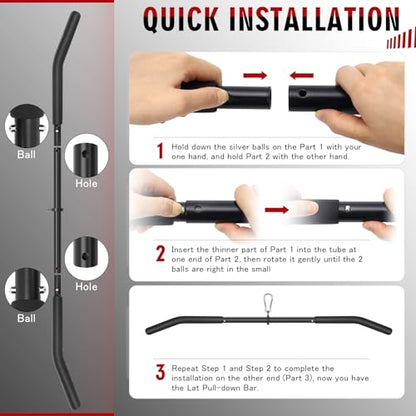 QUICK INSTALLATION

Ball

Hole

Hole

Ball

1 Hold down the silver balls on the Part 1 with your one hand, and hold Part 2 with the other hand.

2 Insert the thinner part of Part 1 into the tube at one end of Part 2, then rotate it gently until the 2 balls are right in the small

3 Repeat Step 1 and Step 2 to complete the installation on the other end (Part 3), now you have the Lat Pull-down Bar.