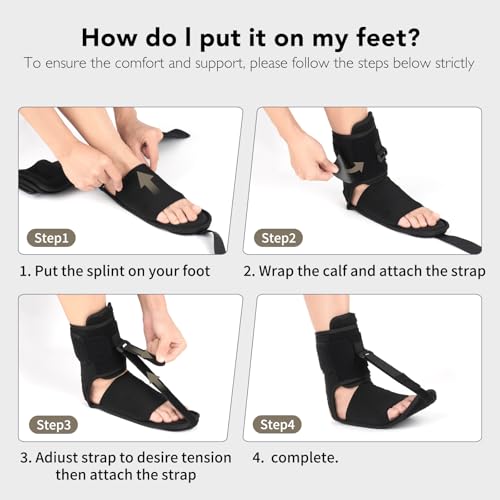 How do I put it on my feet?
To ensure the comfort and support, please follow the steps below strictly

Step1

1. Put the splint on your foot

Step2

2. Wrap the calf and attach the strap

Step3

3. Adiust strap to desire tension then attach the strap

Step4

4. complete.