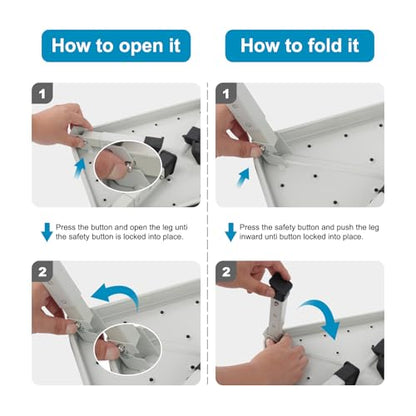 How to open it

1

Press the button and open the leg unti the safety button is locked into place.

2

How to fold it

1

Press the safety button and push the leg inward unti button locked into place.

2