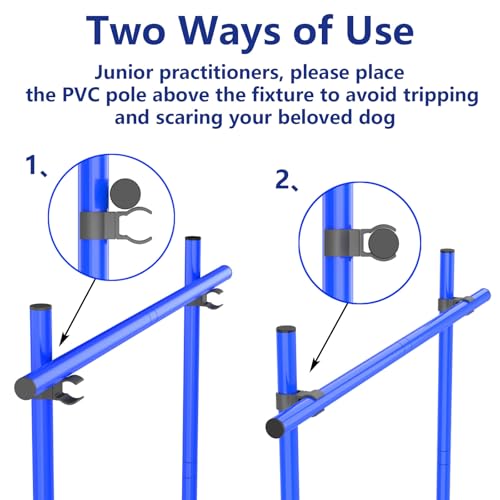 Two Ways of Use

Junior practitioners, please place the PVC pole above the fixture to avoid tripping and scaring your beloved dog

1、

2、