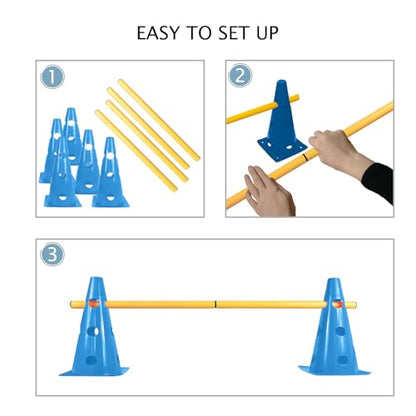 EASY TO SET UP

1

2

3