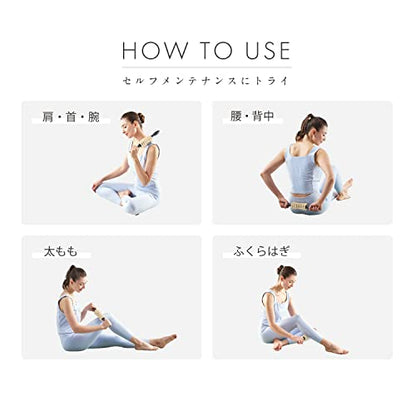 HOW TO USE

セルフメンテナンスにトライ

肩・首・腕

腰・背中

太もも

ふくらはぎ