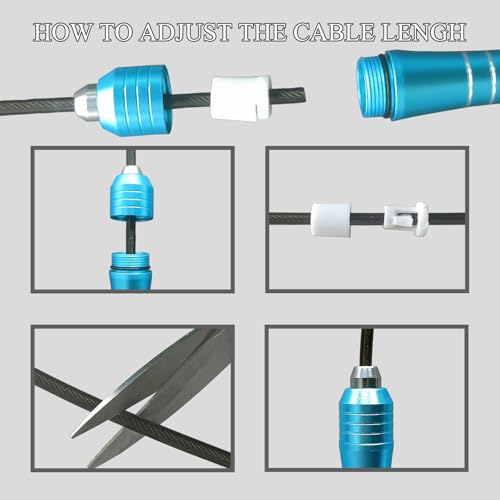 HOW TO ADJUST THE CABLE LENGH