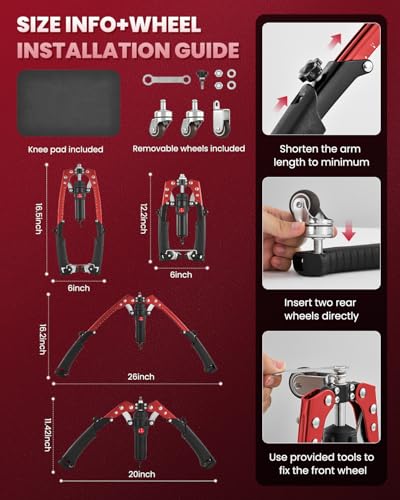 SIZE INFO+WHEEL
INSTALLATION GUIDE

Knee pad included

Removable wheels included

16.5inch

6inch

12.2inch

6inch

16.2inch

26inch

11.42inch

20inch

Shorten the arm length to minimum

Insert two rear wheels directly

Use provided tools to fix the front wheel