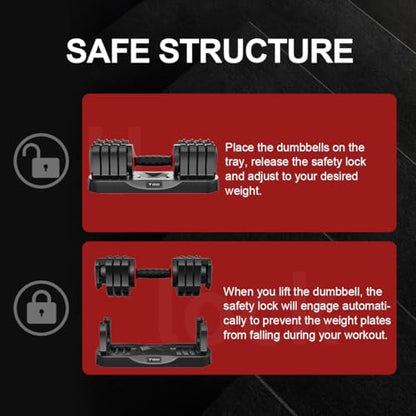 SAFE STRUCTURE

Place the dumbbells on the tray, release the safety lock and adjust to your desired weight.

When you lift the dumbbell, the safety lock will engage automatically to prevent the weight plates from falling during your workout.