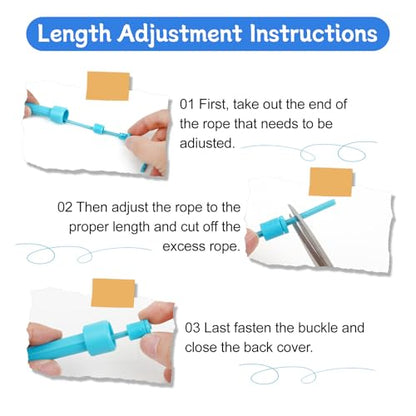 Length Adjustment Instructions

01 First, take out the end of the rope that needs to be adiusted.

02 Then adjust the rope to the proper length and cut off the excess rope.

03 Last fasten the buckle and close the back cover.