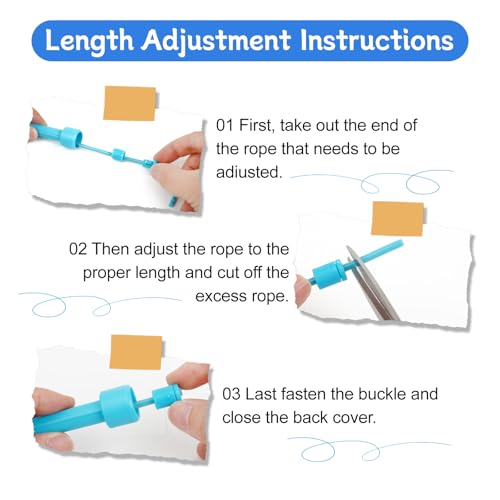 Length Adjustment Instructions

01 First, take out the end of the rope that needs to be adiusted.

02 Then adjust the rope to the proper length and cut off the excess rope.

03 Last fasten the buckle and close the back cover.