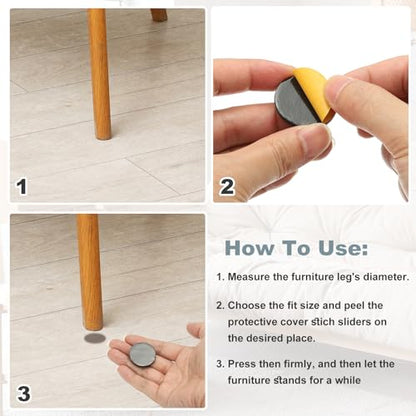 1

2

3

How To Use:

1. Measure the furniture leg's diameter.

2. Choose the fit size and peel the protective cover stich sliders on the desired place.

3. Press then firmly, and then let the furniture stands for a while