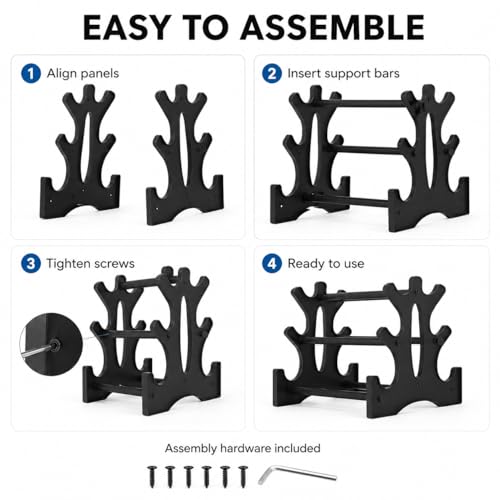 EASY TO ASSEMBLE

1 Align panels

2 Insert support bars

3 Tighten screws

4 Ready to use

Assembly hardware included