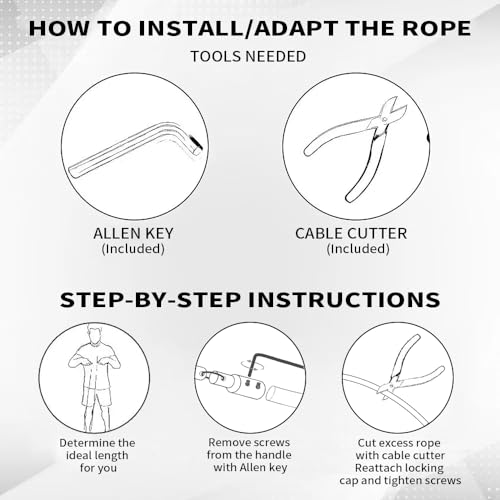 HOW TO INSTALL/ADAPT THE ROPE

TOOLS NEEDED

ALLEN KEY
(Included)

CABLE CUTTER
(Included)

STEP-BY-STEP INSTRUCTIONS

Determine the ideal length for you

Remove screws from the handle with Allen key

Cut excess rope with cable cutter
Reattach locking cap and tighten screws