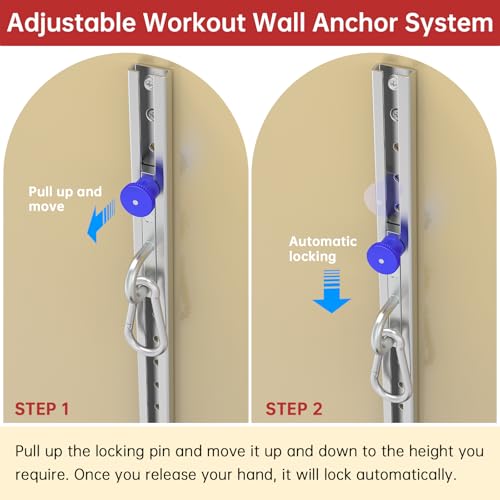 Adjustable Workout Wall Anchor System

Pull up and move

STEP 1

Automatic locking

STEP 2

Pull up the locking pin and move it up and down to the height you require. Once you release your hand, it will lock automatically.