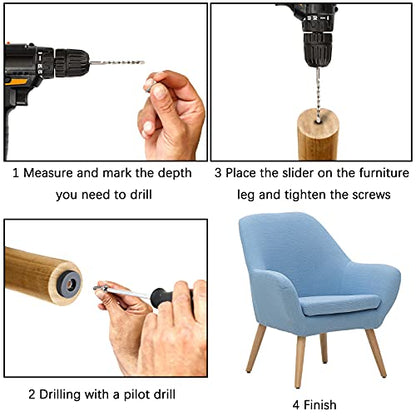 1 Measure and mark the depth you need to drill

3 Place the slider on the furniture leg and tighten the screws

2 Drilling with a pilot drill

4 Finish