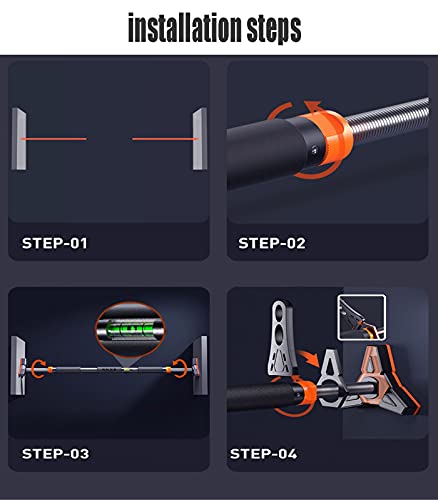 installation steps

STEP-01

STEP-02

STEP-03

STEP-04