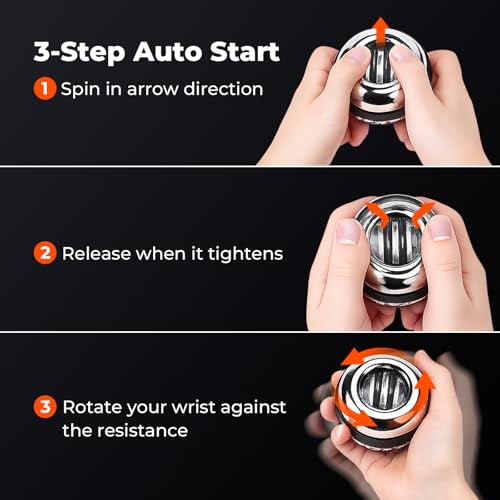 3-Step Auto Start

1 Spin in arrow direction

2 Release when it tightens

3 Rotate your wrist against the resistance