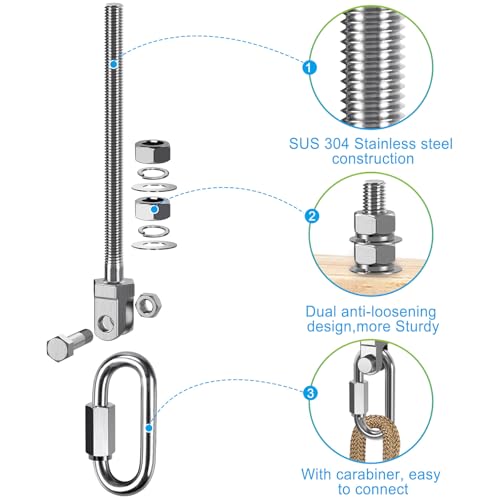 1

SUS 304 Stainless steel construction

2

Dual anti-loosening design,more Sturdy

3

With carabiner, easy to connect