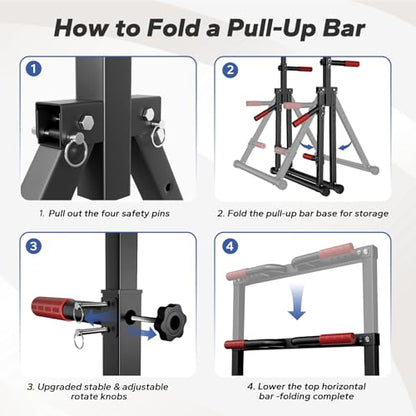 How to Fold a Pull-Up Bar

1

1. Pull out the four safety pins

2

2. Fold the pull-up bar base for storage

3

3. Upgraded stable & adjustable rotate knobs

4

4. Lower the top horizontal bar -folding complete