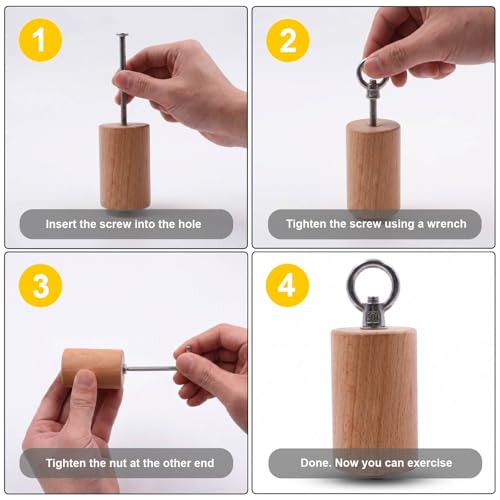 1

Insert the screw into the hole

2

Tighten the screw using a wrench

3

Tighten the nut at the other end

4

Done. Now you can exercise