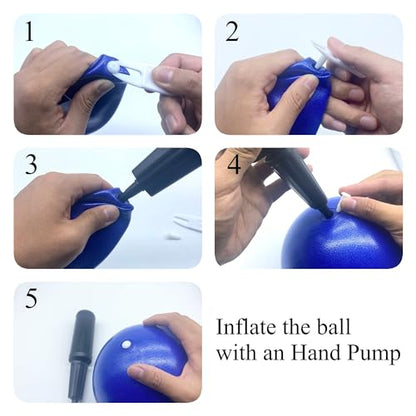 1

2

3

4

5

Inflate the ball with an Hand Pump