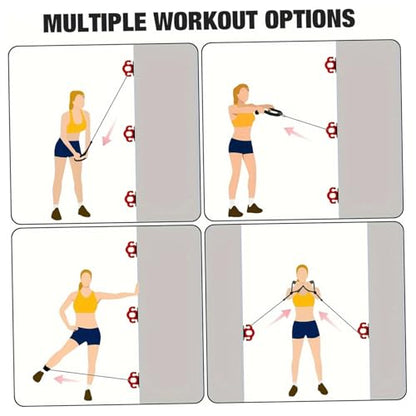 MULTIPLE WORKOUT OPTIONS