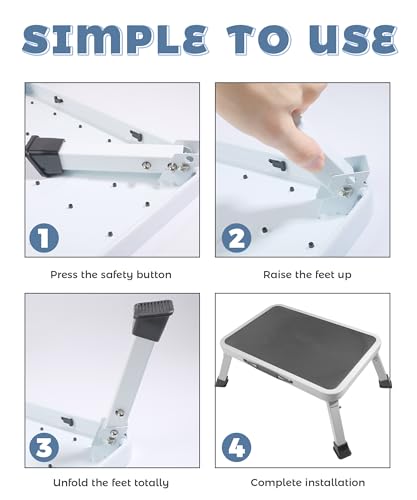 SIMPLE TO USE

1

Press the safety button

2

Raise the feet up

3

Unfold the feet totally

4

Complete installation