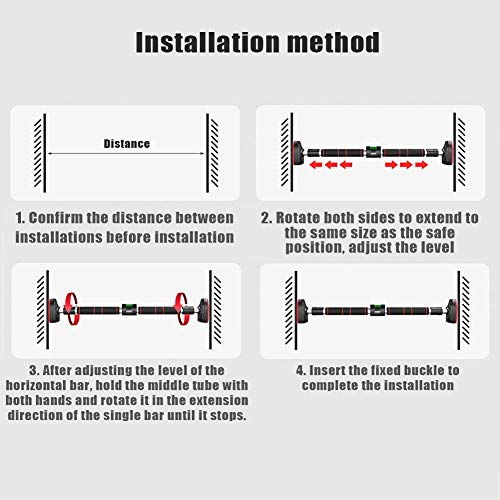 Installation method

Distance

1. Confirm the distance between installations before installation

2. Rotate both sides to extend to the same size as the safe position, adjust the level

3. After adjusting the level of the horizontal bar, hold the middle tube with both hands and rotate it in the extension direction of the single bar until it stops.

4. Insert the fixed buckle to complete the installation