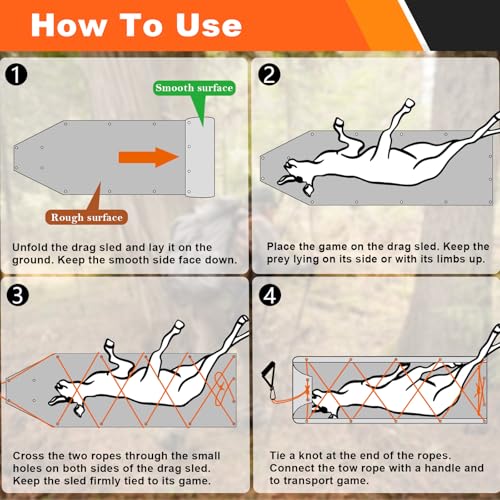 How To Use

1

Smooth surface

Rough surface

Unfold the drag sled and lay it on the ground. Keep the smooth side face down.

2

Place the game on the drag sled. Keep the prey lying on its side or with its limbs up.

3

Cross the two ropes through the small holes on both sides of the drag sled. Keep the sled firmly tied to its game.

4

Tie a knot at the end of the ropes. Connect the tow rope with a handle and to transport game.