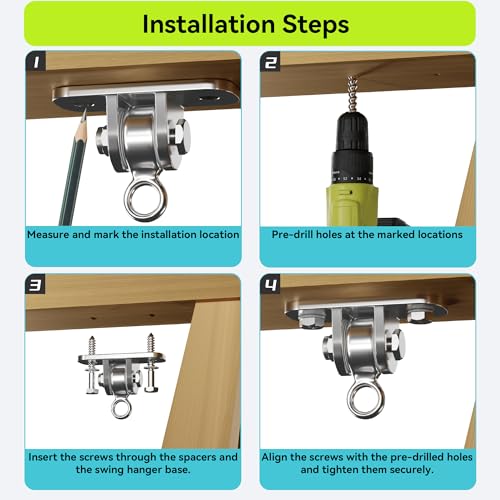 Installation Steps

1

Measure and mark the installation location

2

Pre-drill holes at the marked locations

3

Insert the screws through the spacers and the swing hanger base.

4

Align the screws with the pre-drilled holes and tighten them securely.