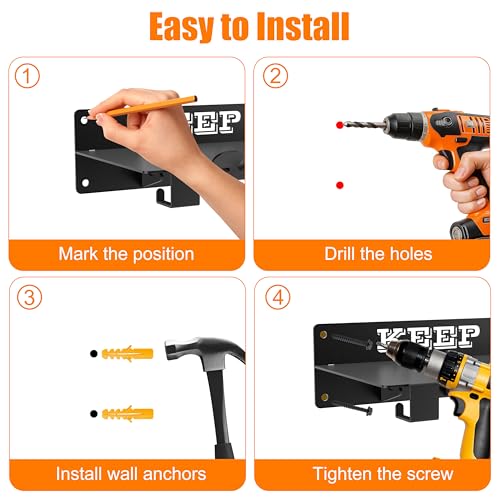 Easy to Install

1

KEEP

Mark the position

2

Drill the holes

3

Install wall anchors

4

KEEP

Tighten the screw