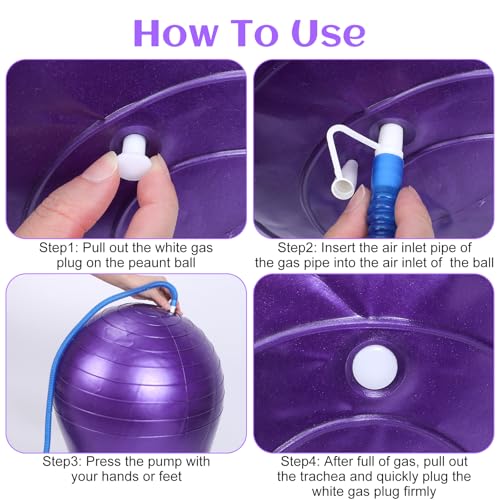 How To Use

Step1: Pull out the white gas plug on the peaunt ball

Step2: Insert the air inlet pipe of the gas pipe into the air inlet of the ball

Step3: Press the pump with your hands or feet

Step4: After full of gas, pull out the trachea and quickly plug the white gas plug firmly