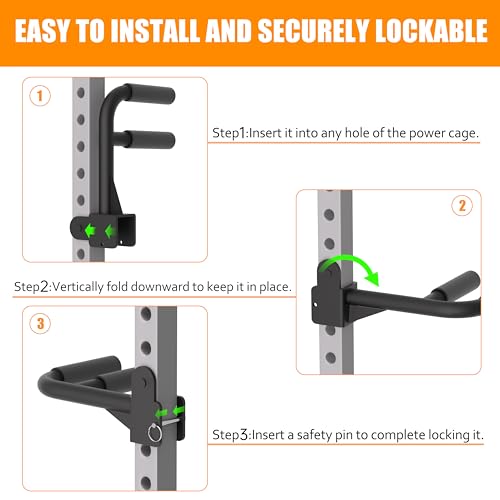 EASY TO INSTALL AND SECURELY LOCKABLE

1

Step1:Insert it into any hole of the power cage.

2

Step2:Vertically fold downward to keep it in place.

3

Step3:Insert a safety pin to complete locking it.