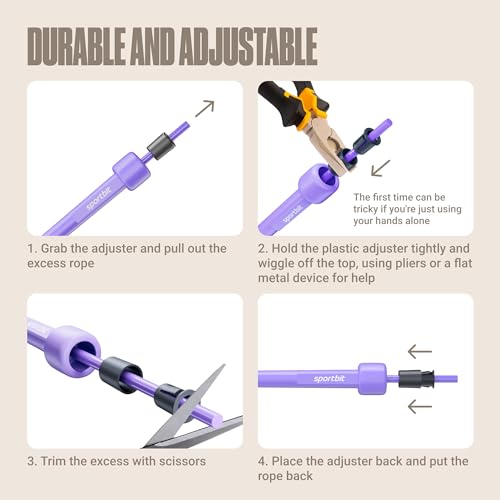 DURABLE AND ADJUSTABLE

sportbit

1. Grab the adjuster and pull out the excess rope

sportbit

The first time can be tricky if you're just using your hands alone

2. Hold the plastic adjuster tightly and wiggle off the top, using pliers or a flat metal device for help

3. Trim the excess with scissors

sportbit

4. Place the adjuster back and put the rope back