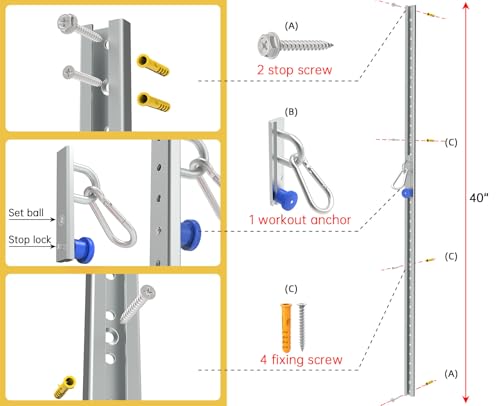 Set ball

Stop lock

(A)
2 stop screw

(B)
1 workout anchor

(C)
4 fixing screw

(C)

(C)

(A)

40"