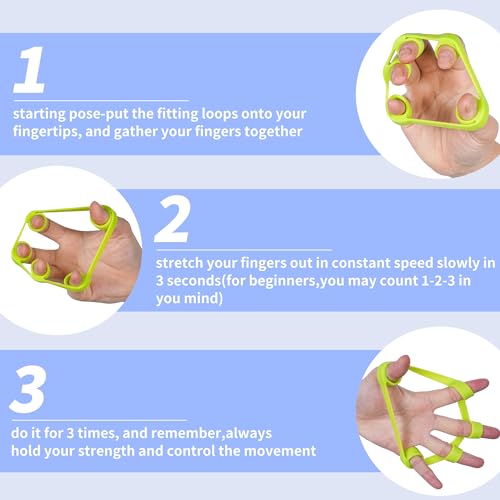 1

starting pose-put the fitting loops onto your fingertips, and gather your fingers together

2

stretch your fingers out in constant speed slowly in 3 seconds(for beginners,you may count 1-2-3 in you mind)

3

do it for 3 times, and remember,always hold your strength and control the movement