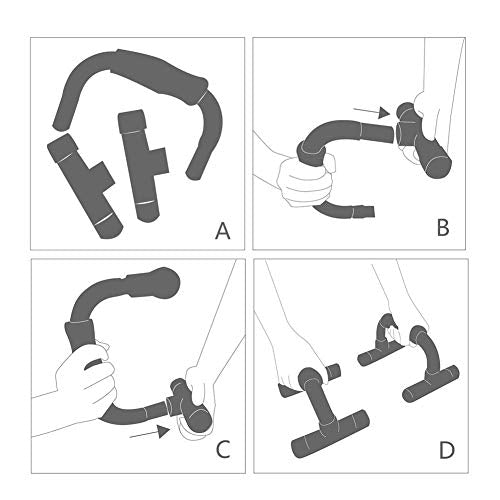 A

B

C

D